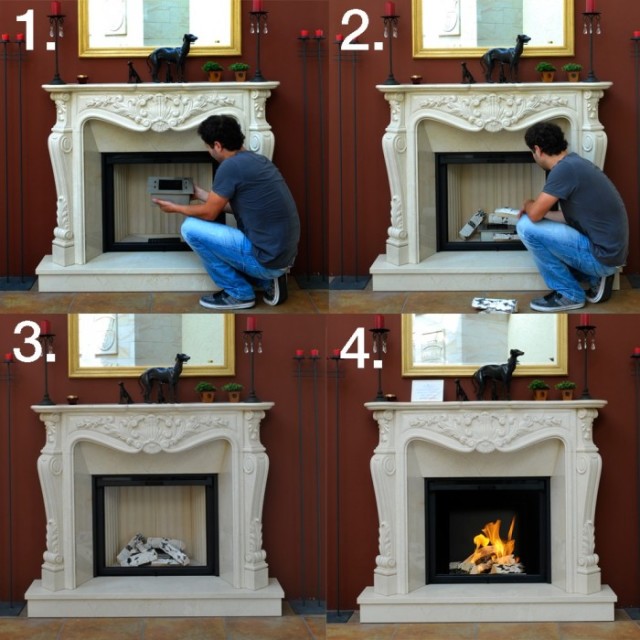 1.

2.

3.

4.